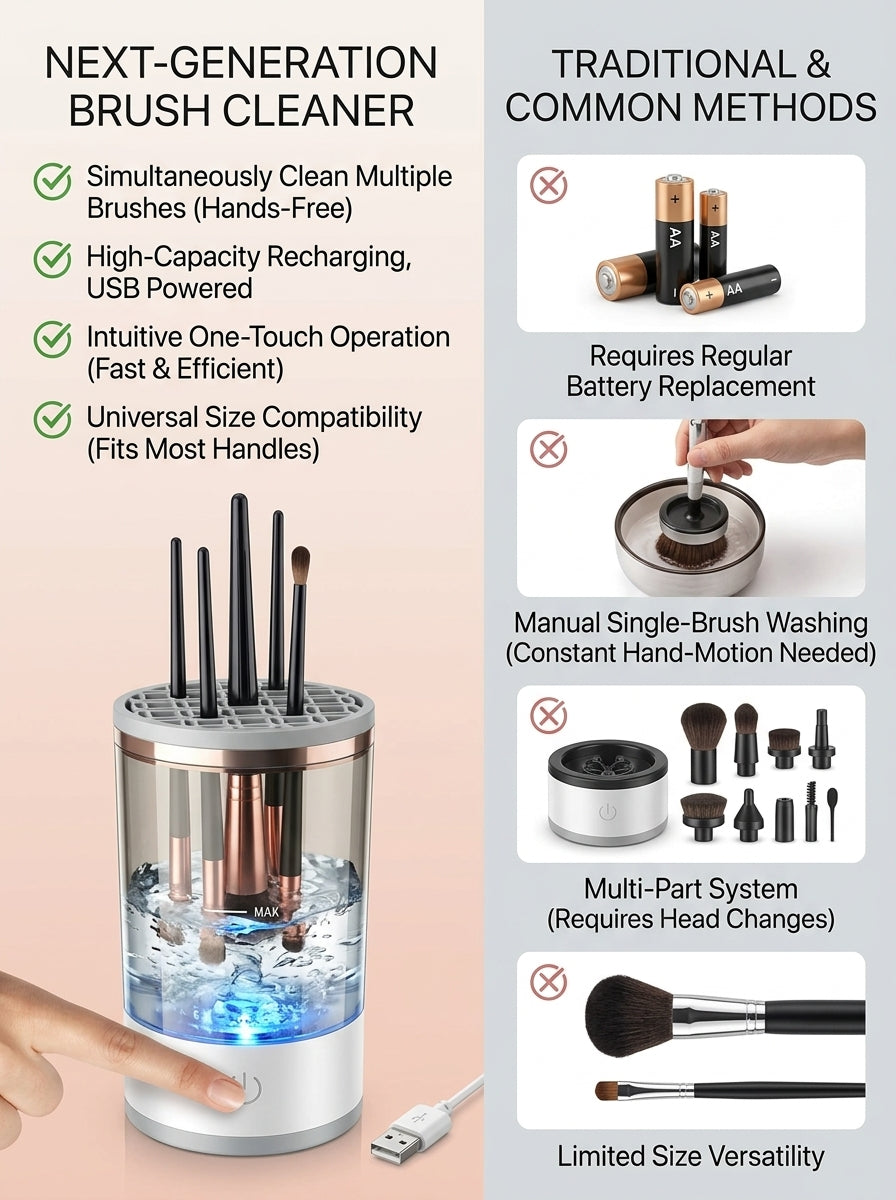 NEXT-GENERATION BRUSH CLEANER

Simultaneously Clean Multiple Brushes (Hands-Free)

High-Capacity Recharging, USB Powered

Intuitive One-Touch Operation (Fast & Efficient)

Universal Size Compatibility (Fits Most Handles)

MAK

TRADITIONAL & COMMON METHODS

AA AA AA

Requires Regular Battery Replacement

Manual Single-Brush Washing (Constant Hand-Motion Needed)

Multi-Part System (Requires Head Changes)

Limited Size Versatility